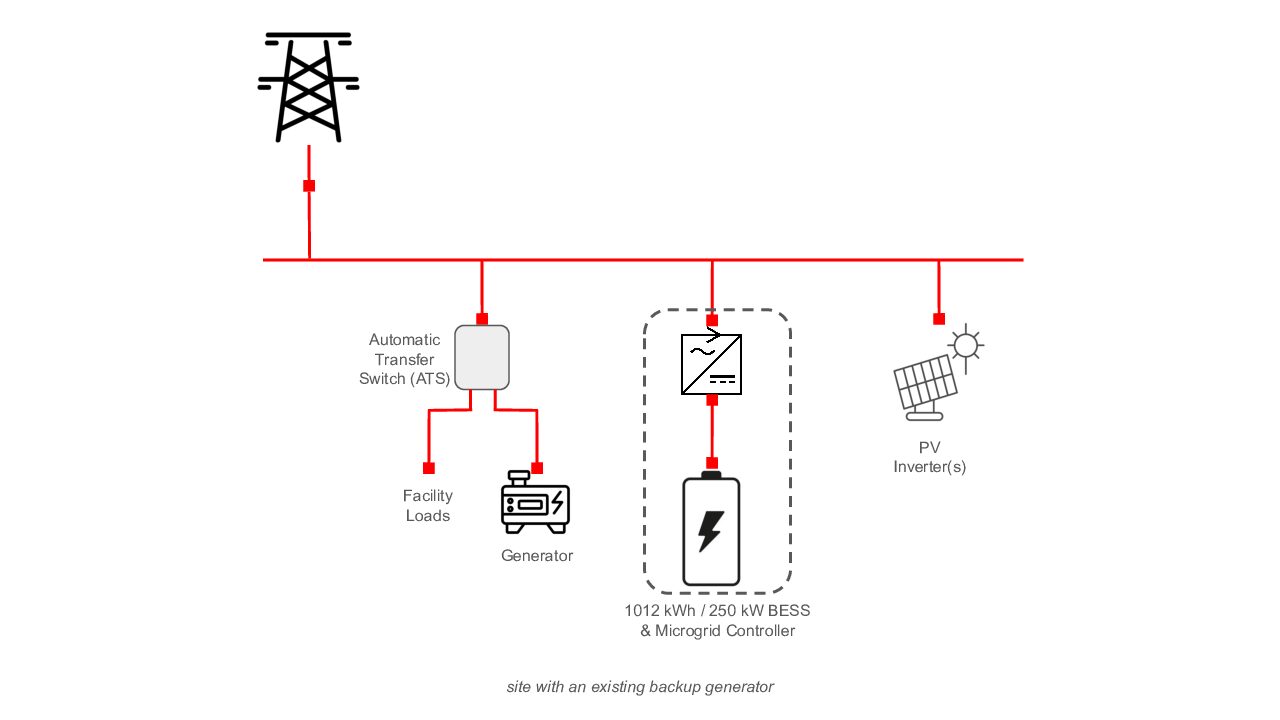 Automatic Transfer Switch (ATS)

Facility Loads

Generator

1012 kWh / 250 kW BESS & Microgrid Controller

PV Inverter(s)

site with an existing backup generator